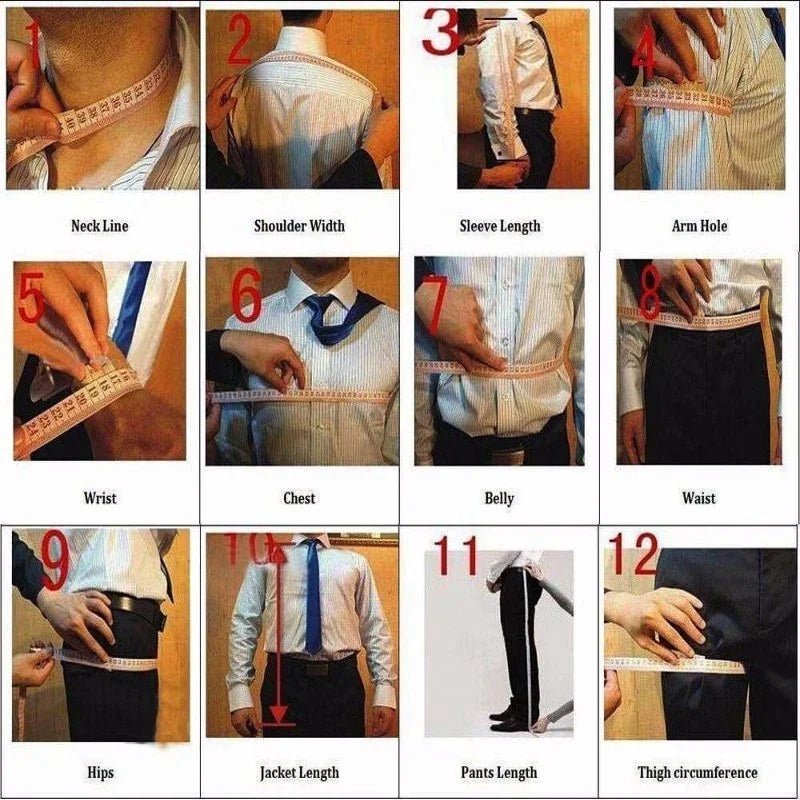 1
Neck Line

2
Shoulder Width

3
Sleeve Length

4
Arm Hole

5
Wrist

6
Chest

7
Belly

8
Waist

9
Hips

10
Jacket Length

11
Pants Length

12
Thigh circumference